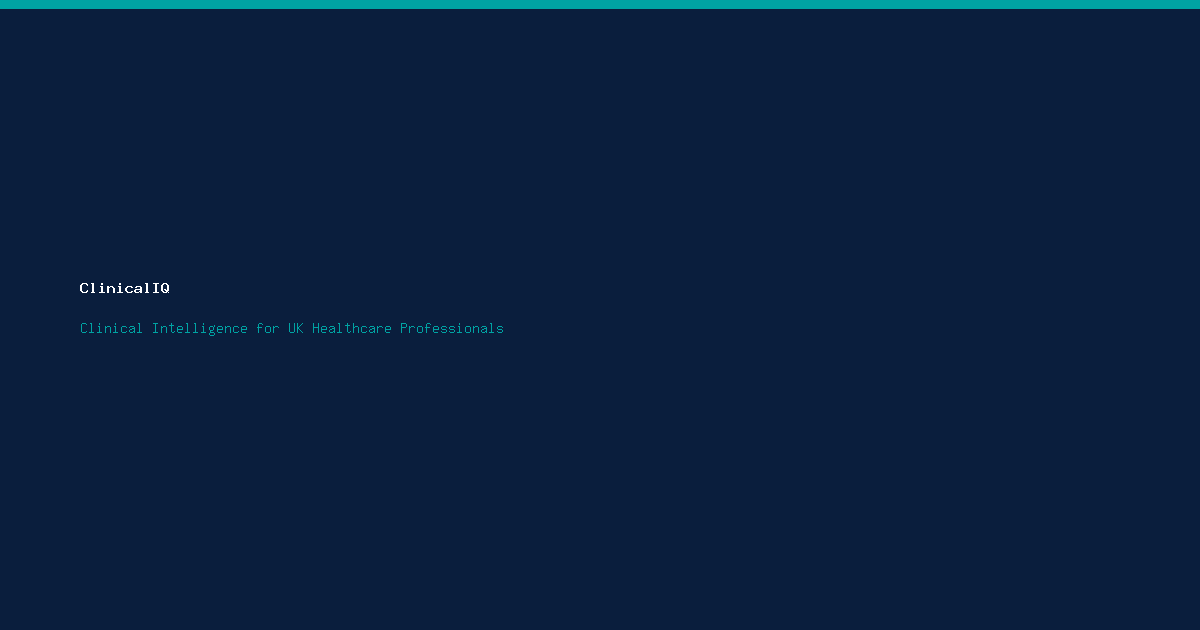 ClinicalIQ

Clinical Intelligence for UK Healthcare Professionals